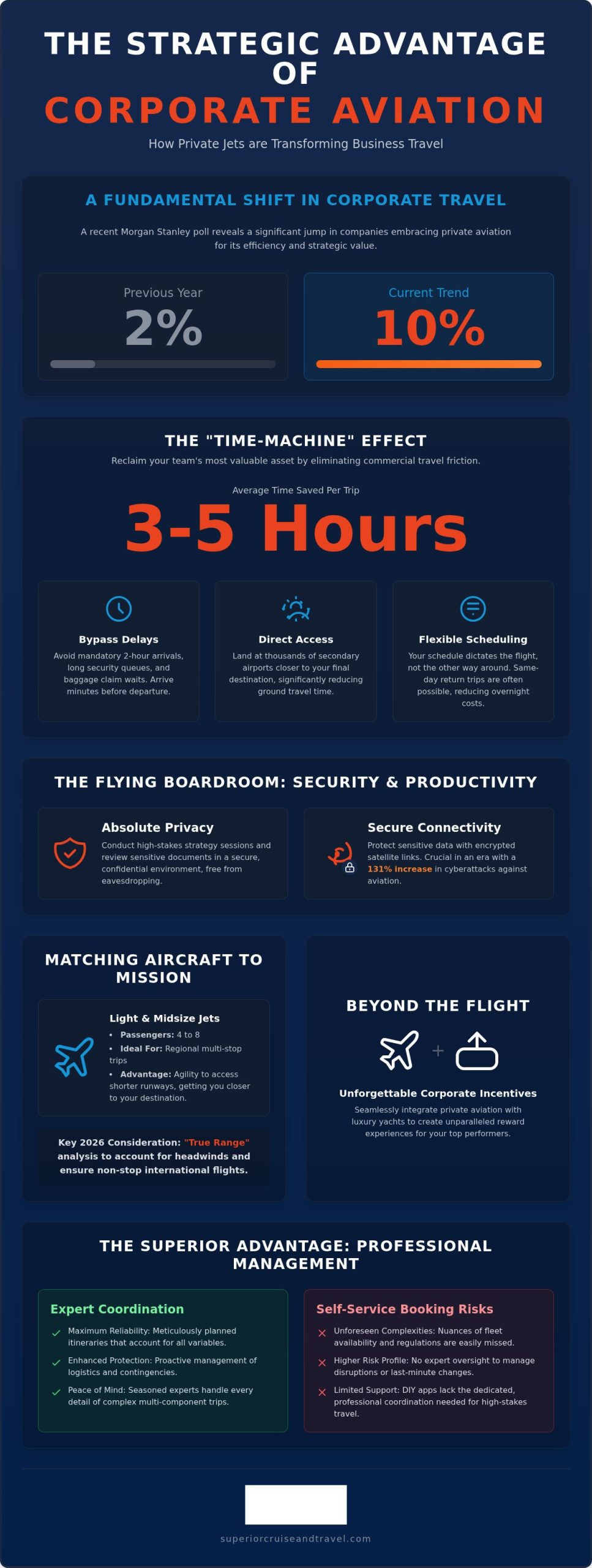 THE STRATEGIC ADVANTAGE OF CORPORATE AVIATION

How Private Jets are Transforming Business Travel

A FUNDAMENTAL SHIFT IN CORPORATE TRAVEL

A recent Morgan Stanley poll reveals a significant jump in companies embracing private aviation for its efficiency and strategic value.

Previous Year
2%

Current Trend
10%

THE "TIME-MACHINE" EFFECT

Reclaim your team's most valuable asset by eliminating commercial travel friction.

Average Time Saved Per Trip

3-5 Hours

Bypass Delays

Avoid mandatory 2-hour arrivals, long security queues, and baggage claim waits. Arrive minutes before departure.

Direct Access

Land at thousands of secondary airports closer to your final destination, significantly reducing ground travel time.

Flexible Scheduling

Your schedule dictates the flight, not the other way around. Same-day return trips are often possible, reducing overnight costs.

THE FLYING BOARDROOM: SECURITY & PRODUCTIVITY

Absolute Privacy

Conduct high-stakes strategy sessions and review sensitive documents in a secure, confidential environment, free from eavesdropping.

Secure Connectivity

Protect sensitive data with encrypted satellite links. Crucial in an era with a 131% increase in cyberattacks against aviation.

MATCHING AIRCRAFT TO MISSION

Light & Midsize Jets

• Passengers: 4 to 8
• Ideal For: Regional multi-stop trips
• Advantage: Agility to access shorter runways, getting you closer to your destination.

Key 2026 Consideration: "True Range" analysis to account for headwinds and ensure non-stop international flights.

BEYOND THE FLIGHT

+

Unforgettable Corporate Incentives

Seamlessly integrate private aviation with luxury yachts to create unparalleled reward experiences for your top performers.

THE SUPERIOR ADVANTAGE: PROFESSIONAL MANAGEMENT

Expert Coordination

✓ Maximum Reliability: Meticulously planned itineraries that account for all variables.
✓ Enhanced Protection: Proactive management of logistics and contingencies.
✓ Peace of Mind: Seasoned experts handle every detail of complex multi-component trips.

Self-Service Booking Risks

✕ Unforeseen Complexities: Nuances of fleet availability and regulations are easily missed.
✕ Higher Risk Profile: No expert oversight to manage disruptions or last-minute changes.
✕ Limited Support: DIY apps lack the dedicated, professional coordination needed for high-stakes travel.

superiorcruiseandtravel.com